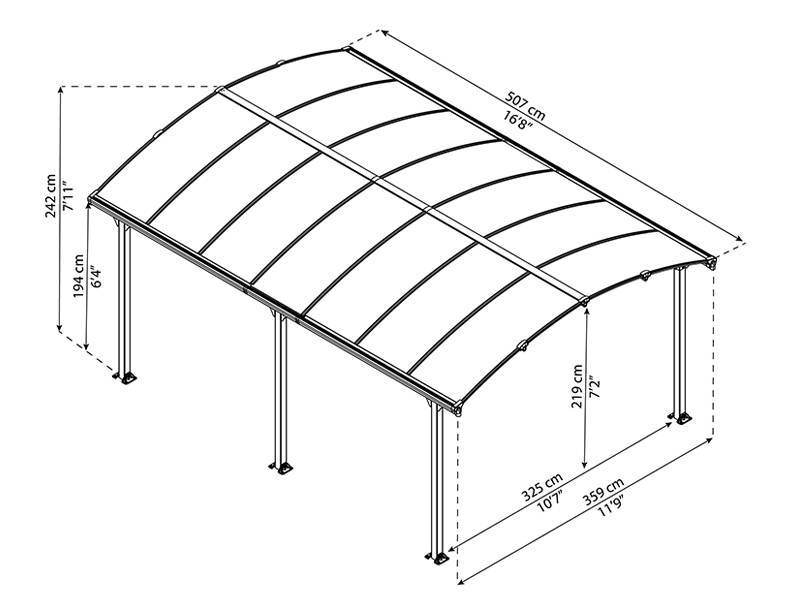 507 cm
16'8"

242 cm
7'11"

194 cm
6'4"

219 cm
7'2"

325 cm
10'7"

359 cm
11'9"