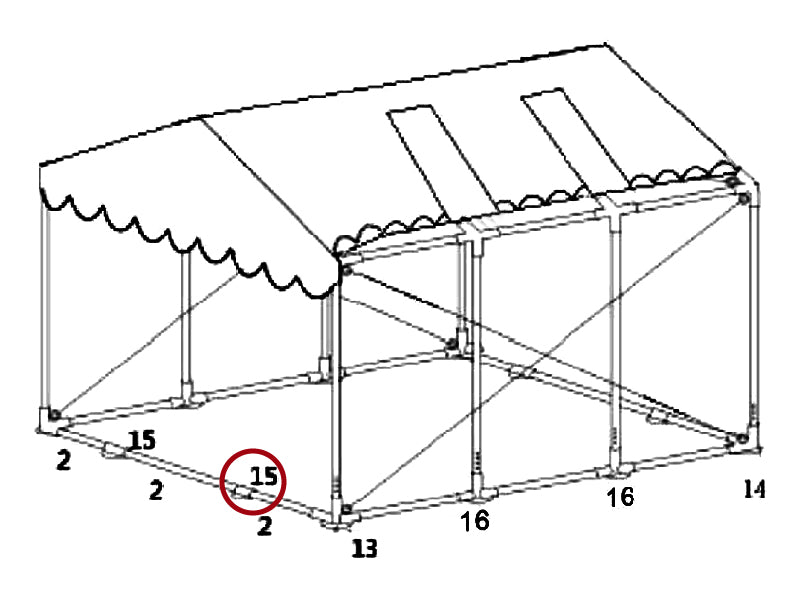 2
15
2
15
2
13
16
16
14