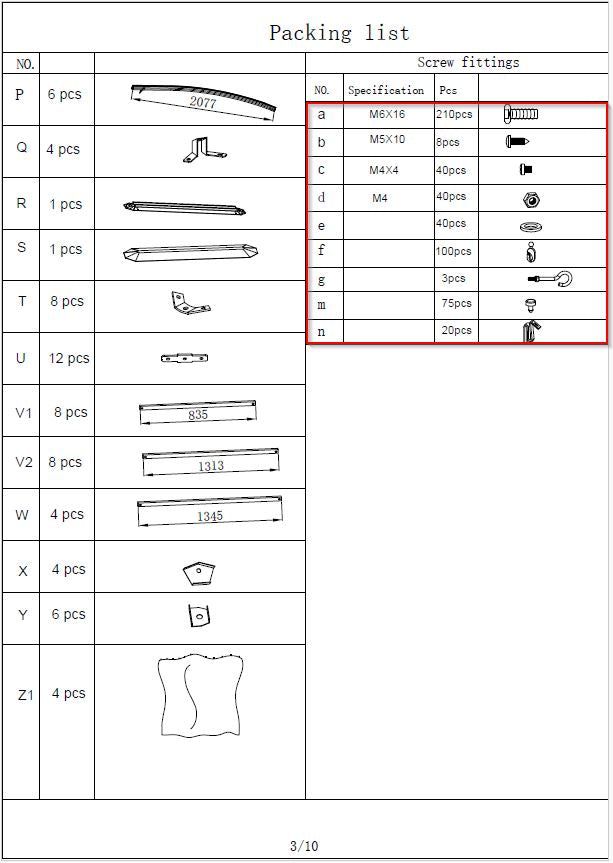 Packing list

| NO. | | |
|---|---|---|
| P | 6 pcs | 2077 |
| Q | 4 pcs | |
| R | 1 pcs | |
| S | 1 pcs | |
| T | 8 pcs | |
| U | 12 pcs | |
| V1 | 8 pcs | 835 |
| V2 | 8 pcs | 1313 |
| W | 4 pcs | 1345 |
| X | 4 pcs | |
| Y | 6 pcs | |
| Z1 | 4 pcs | |

Screw fittings

| NO. | Specification | Pcs | |
|---|---|---|---|
| a | M6X16 | 210pcs | |
| b | M5X10 | 8pcs | |
| c | M4X4 | 40pcs | |
| d | M4 | 40pcs | |
| e | | 40pcs | |
| f | | 100pcs | |
| g | | 3pcs | |
| m | | 75pcs | |
| n | | 20pcs | |

3/10