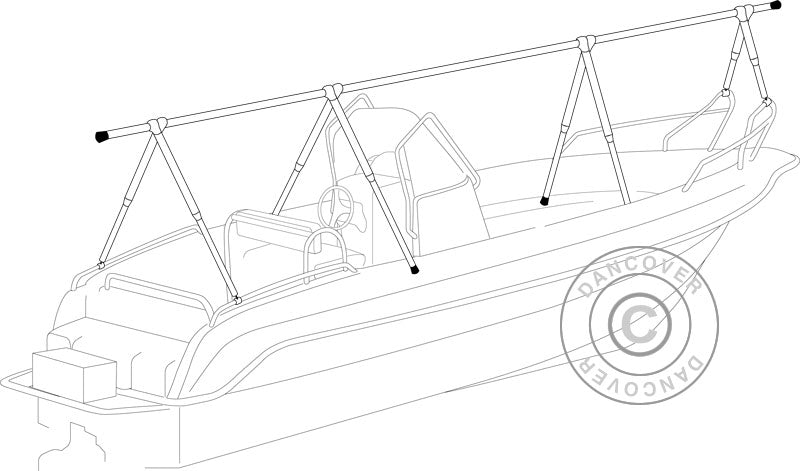 DANCOVER
©
DANCOVER